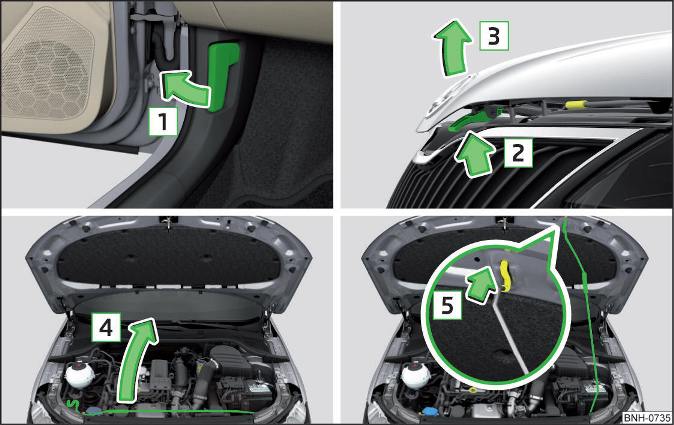 1
3
2
4
5
BNH-0735