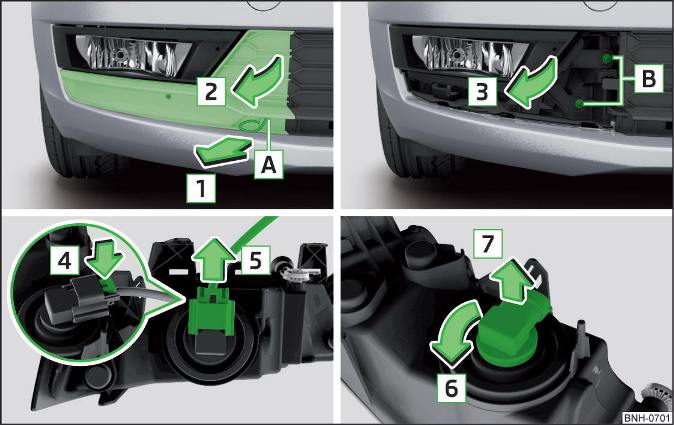 2
A
1
3
B
4
5
7
6
BNH-0701