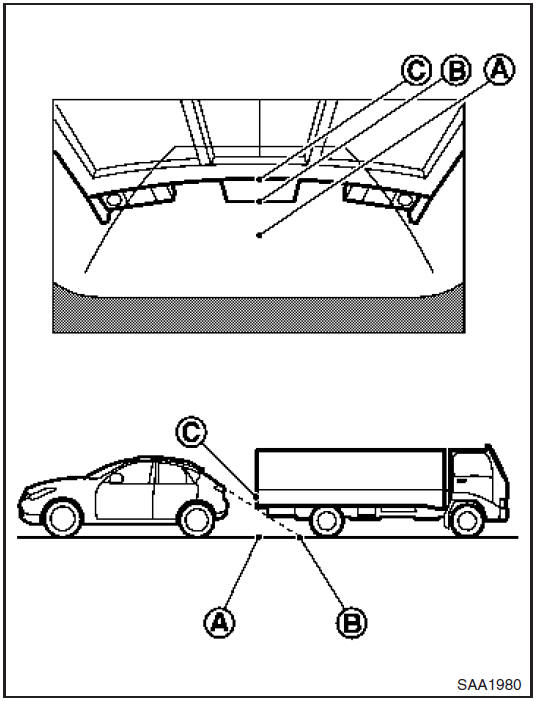 C B A

C

A B

SAA1980