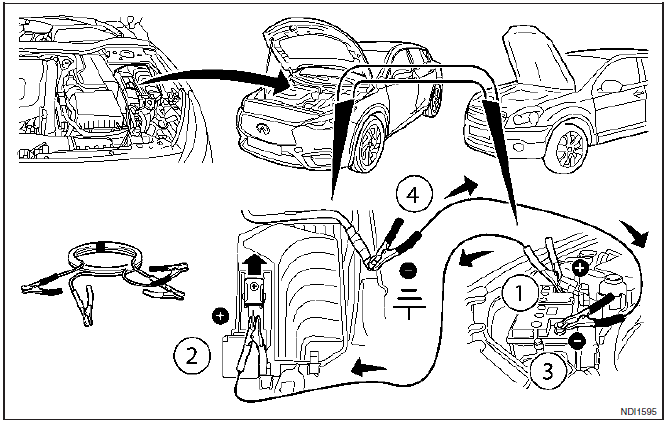 4

1

2

3

NDI1595