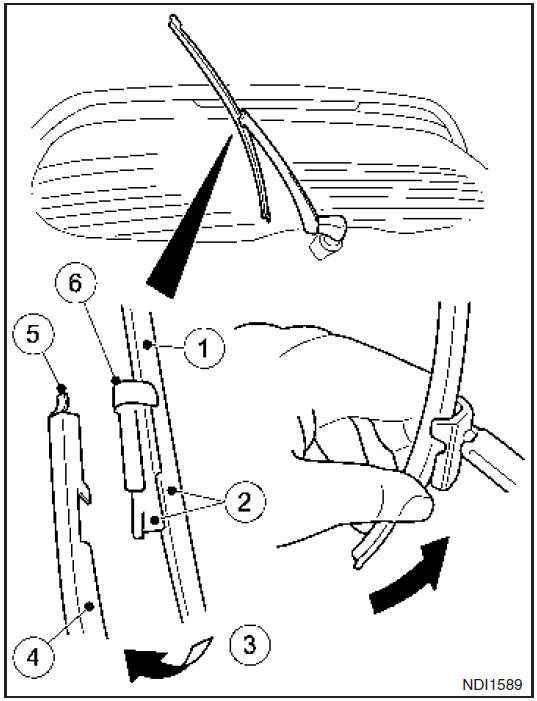 6
5
1
2
4
3
NDI1589