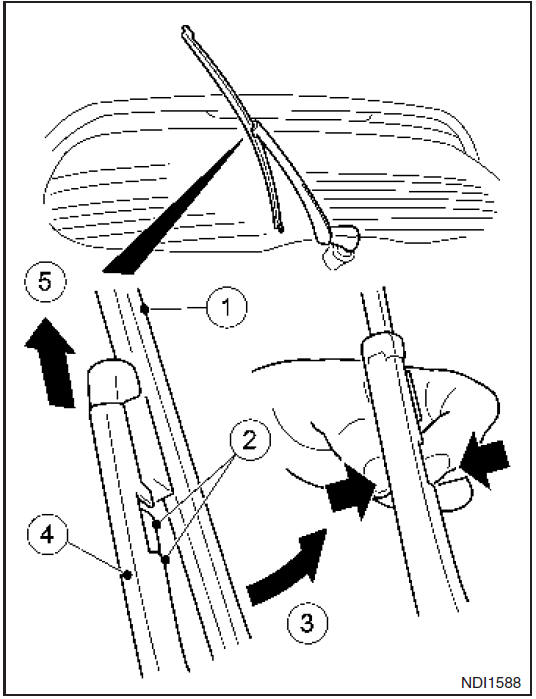 5
1
2
4
3
NDI1588