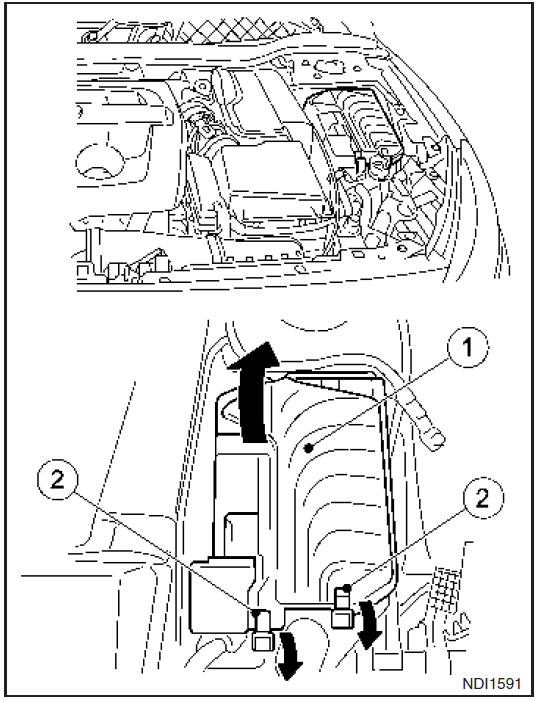 1

2

2

NDI1591