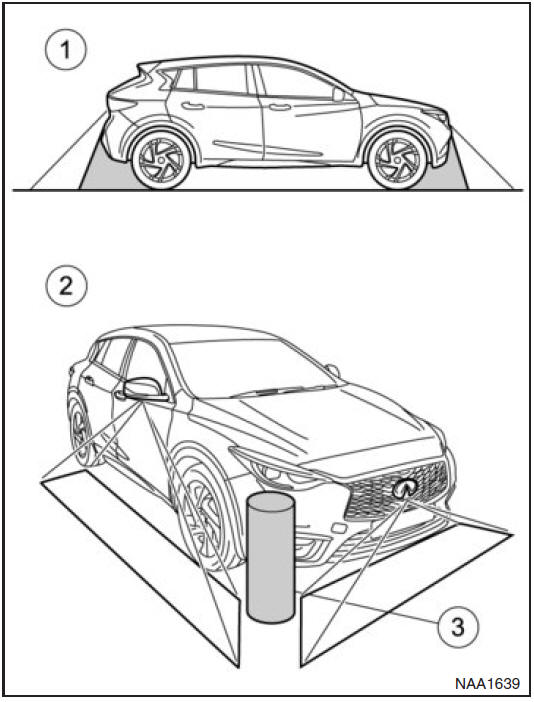 1

2

3

NAA1639